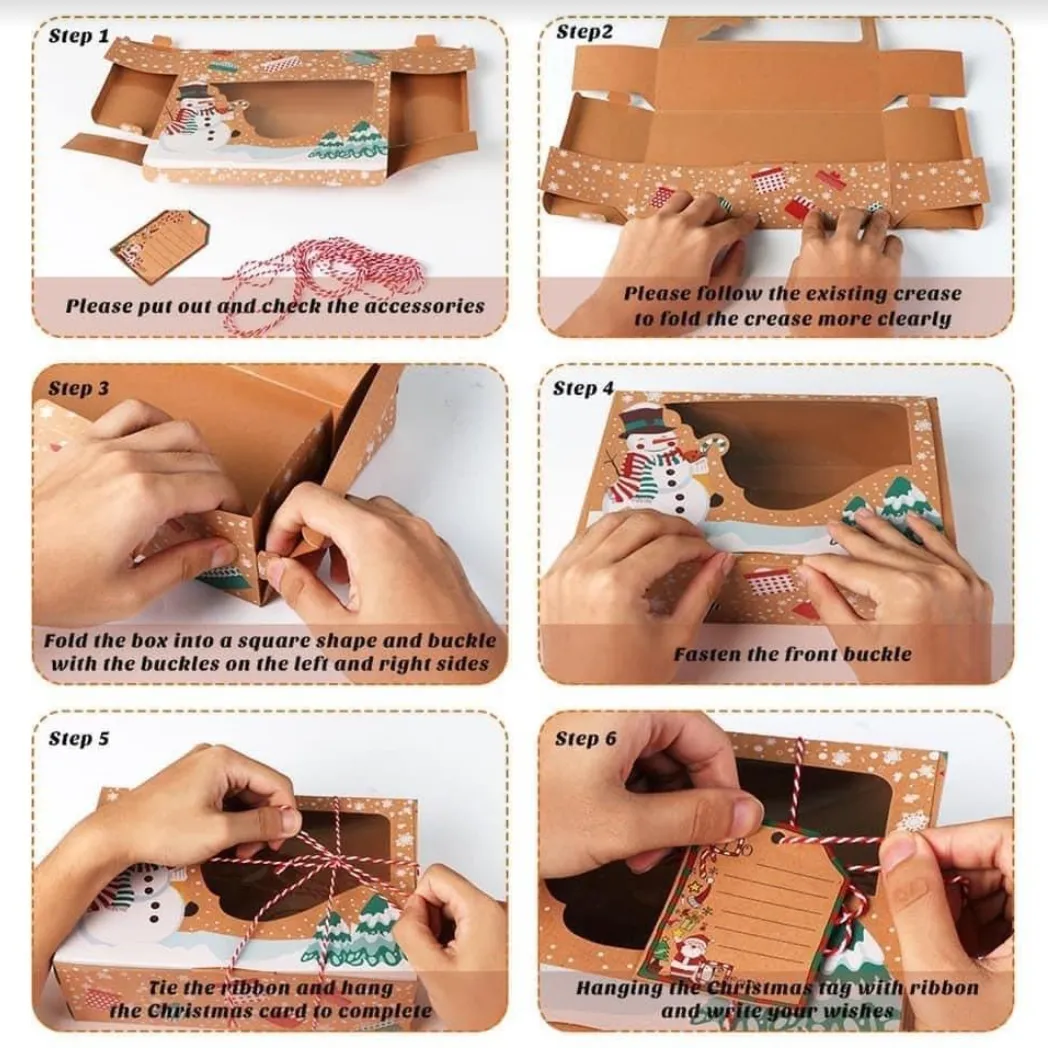 Step 1

Please put out and check the accessories

Step2

Please follow the existing crease to fold the crease more clearly

Step 3

Fold the box into a square shape and buckle with the buckles on the left and right sides

Step 4

Fasten the front buckle

Step 5

Tie the ribbon and hang the Christmas card to complete

Step 6

Hanging the Christmas tag with ribbon and write your wishes